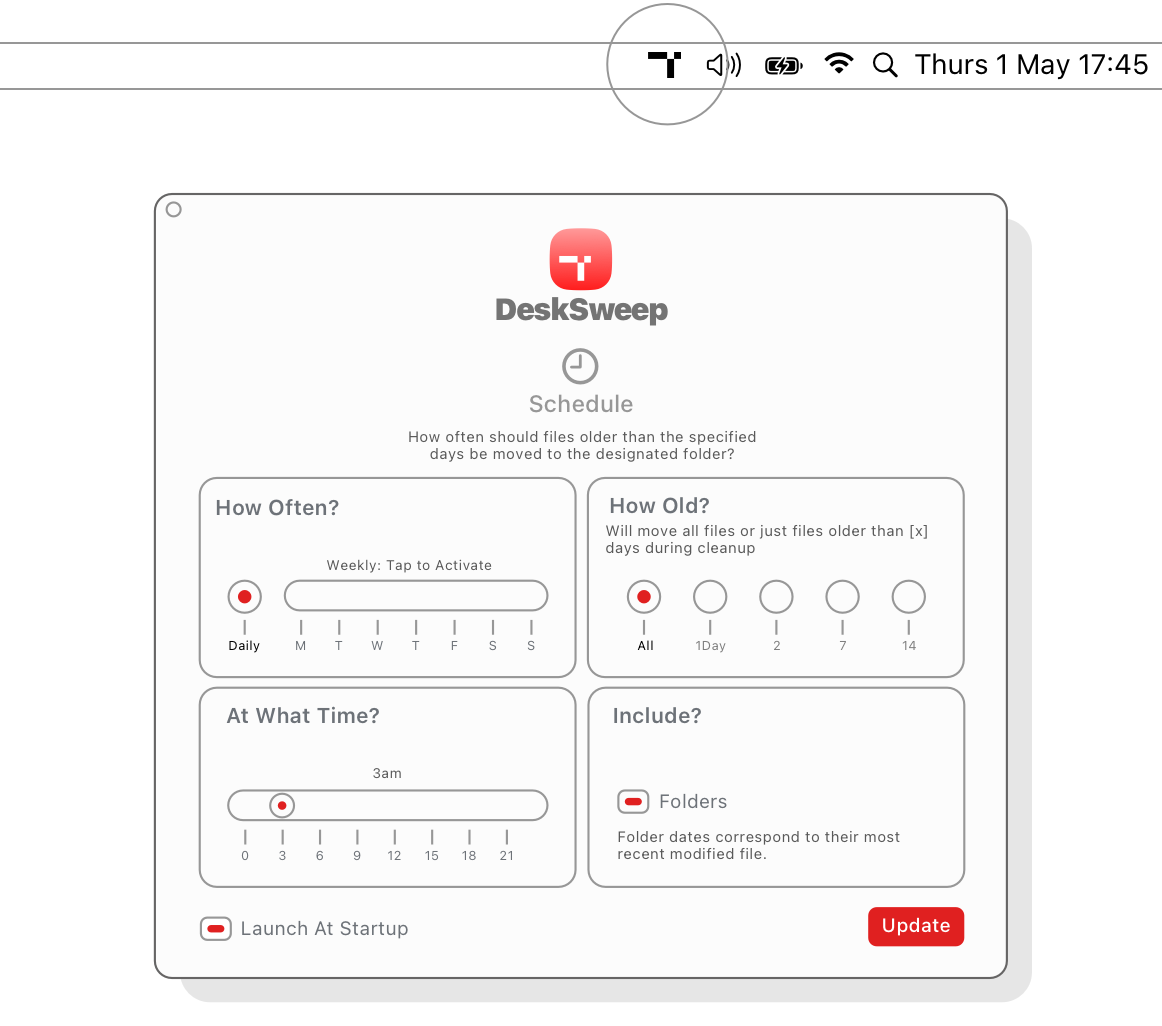 Thurs 1 May 17:45

DeskSweep

Schedule

How often should files older than the specified days be moved to the designated folder?

How Often?

Weekly: Tap to Activate

Daily M T W T F S S

How Old?
Will move all files or just files older than [x] days during cleanup

All 1Day 2 7 14

At What Time?

3am

0 3 6 9 12 15 18 21

Include?

Folders

Folder dates correspond to their most recent modified file.

Launch At Startup

Update